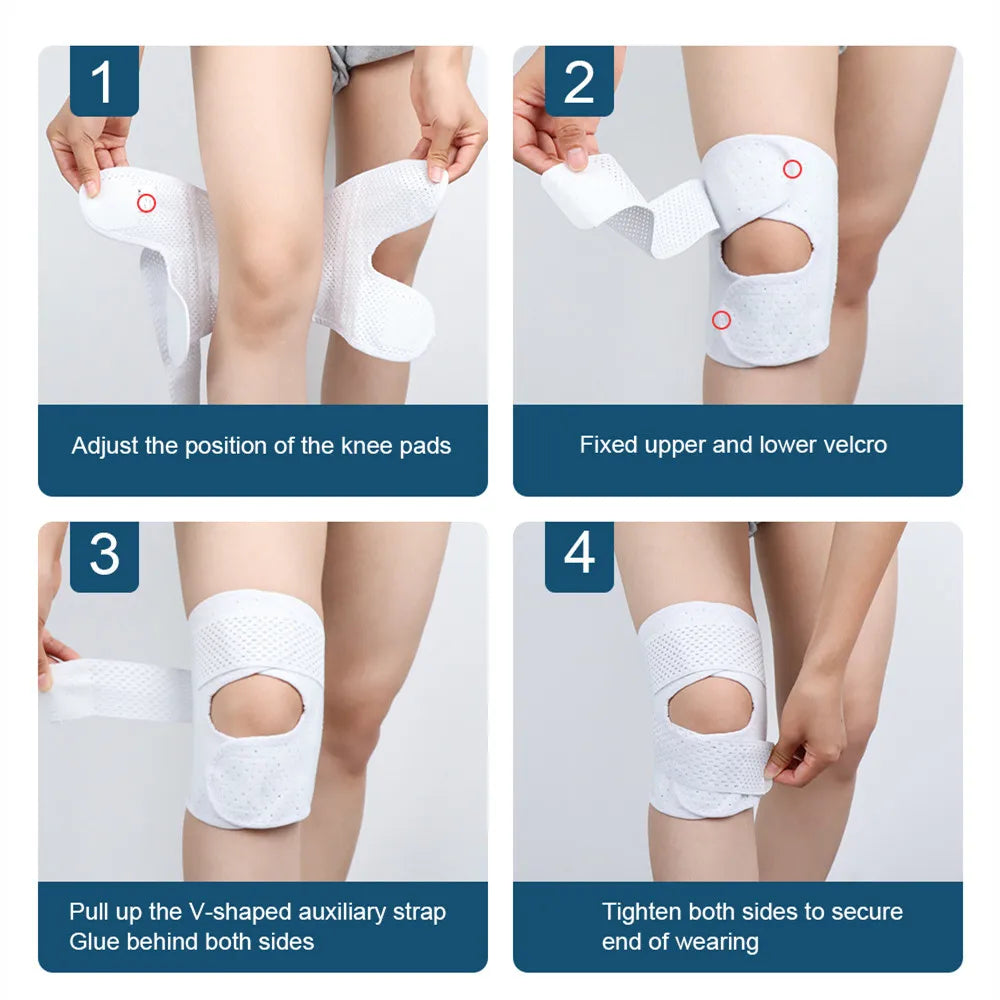 1

Adjust the position of the knee pads

2

Fixed upper and lower velcro

3

Pull up the V-shaped auxiliary strap
Glue behind both sides

4

Tighten both sides to secure
end of wearing